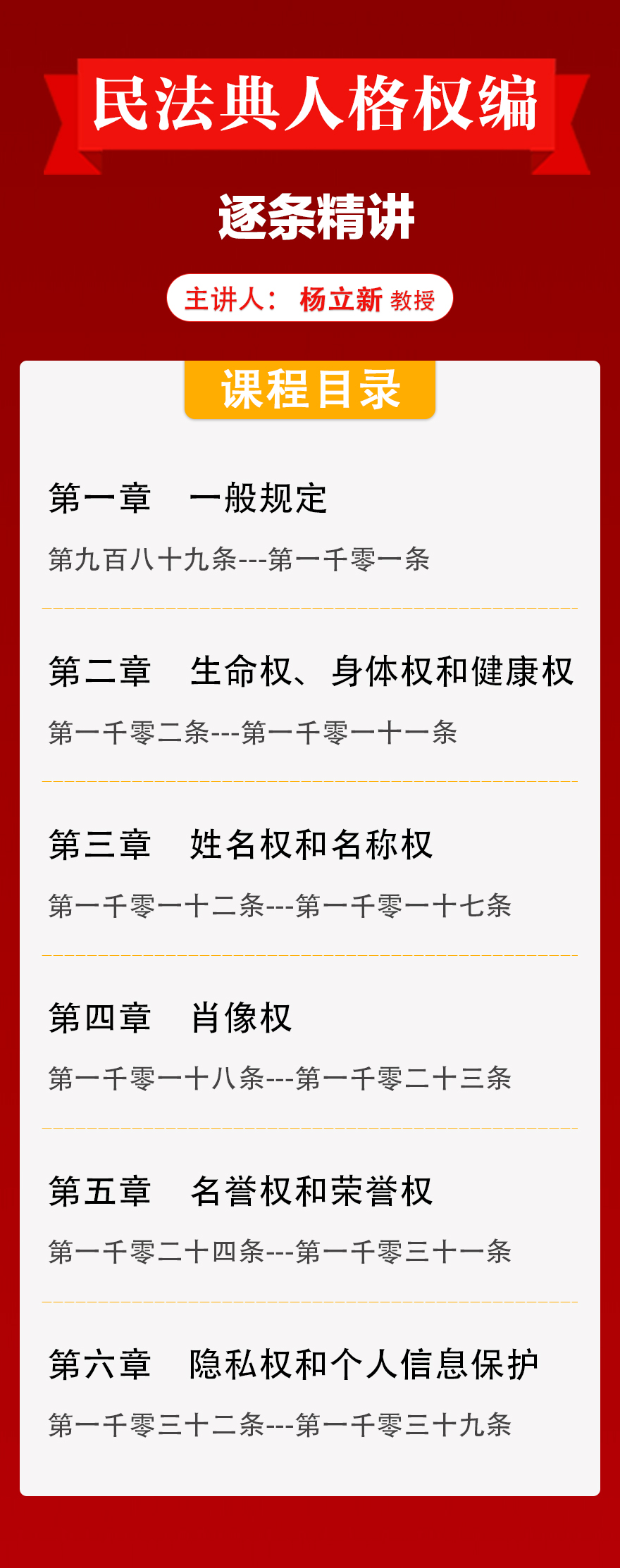 民法典人格权编

逐条精讲

主讲人：杨立新 教授

课程目录

第一章 一般规定

第九百八十九条---第一千零一条

第二章 生命权、身体权和健康权

第一千零二条---第一千零一十一条

第三章 姓名权和名称权

第一千零一十二条---第一千零一十七条

第四章 肖像权

第一千零一十八条---第一千零二十三条

第五章 名誉权和荣誉权

第一千零二十四条---第一千零三十一条

第六章 隐私权和个人信息保护

第一千零三十二条---第一千零三十九条